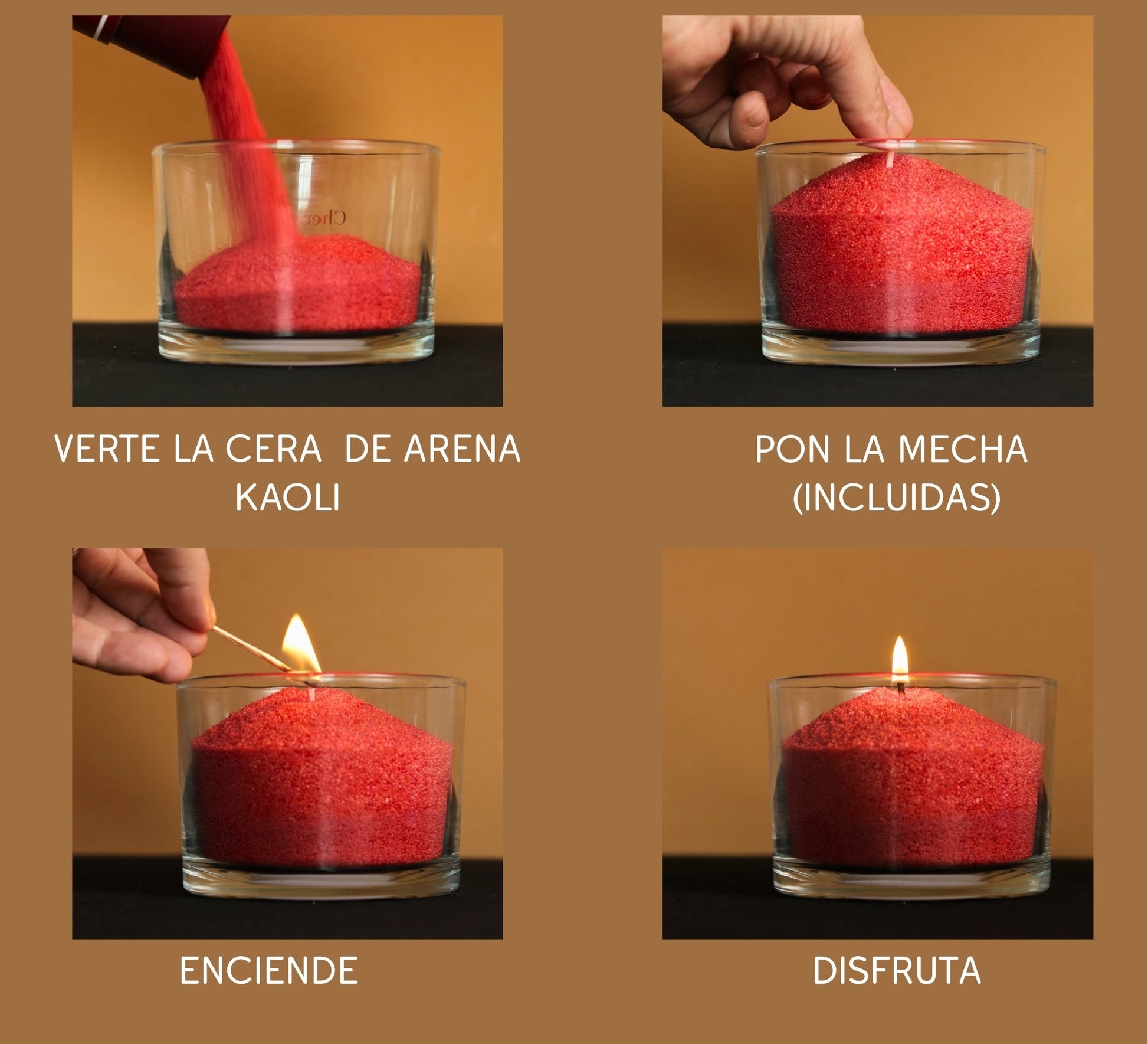 VERTE LA CERA DE ARENA KAOLI

PON LA MECHA (INCLUIDAS)

ENCIENDE

DISFRUTA