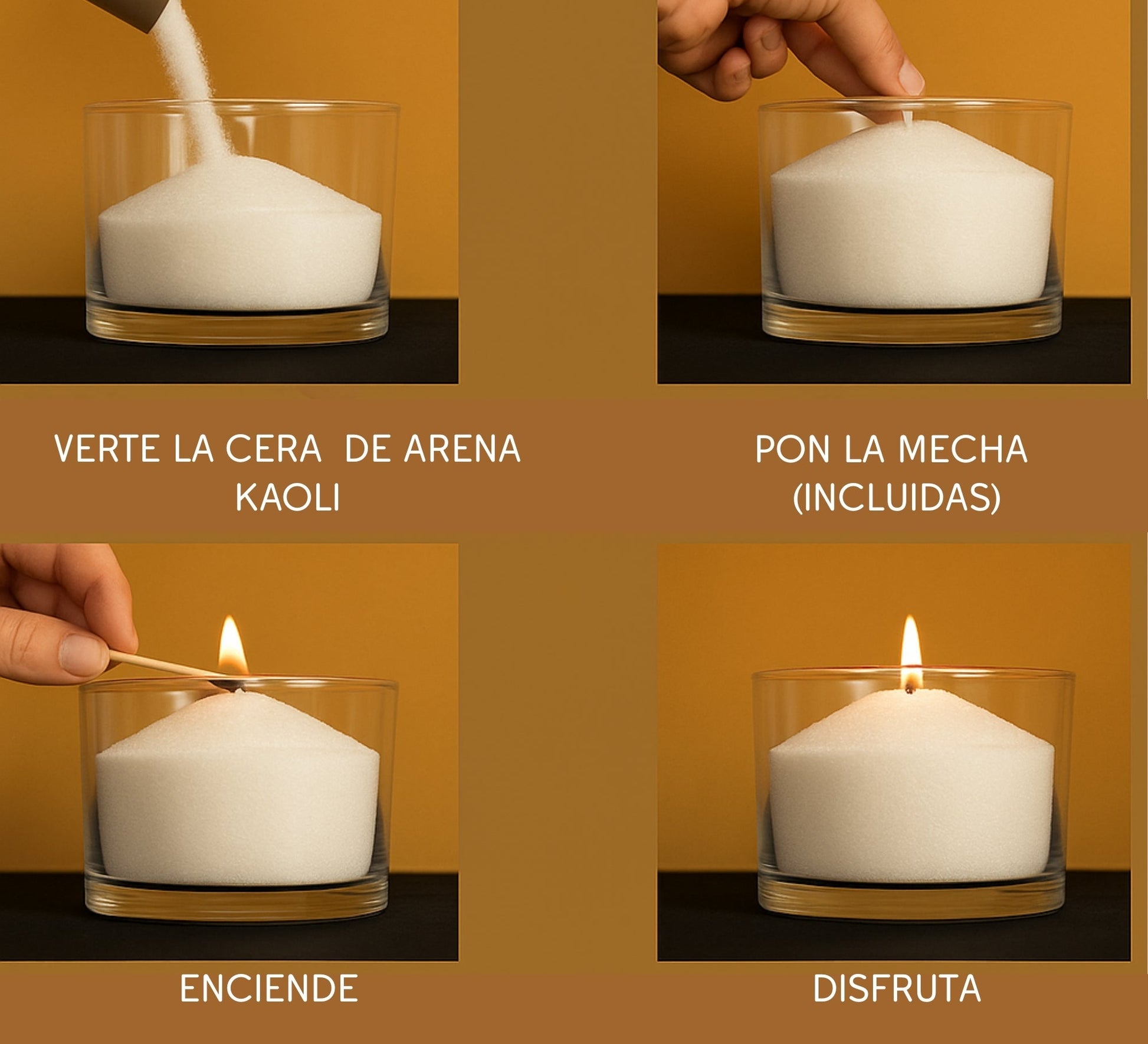 VERTE LA CERA DE ARENA KAOLI

PON LA MECHA (INCLUIDAS)

ENCIENDE

DISFRUTA